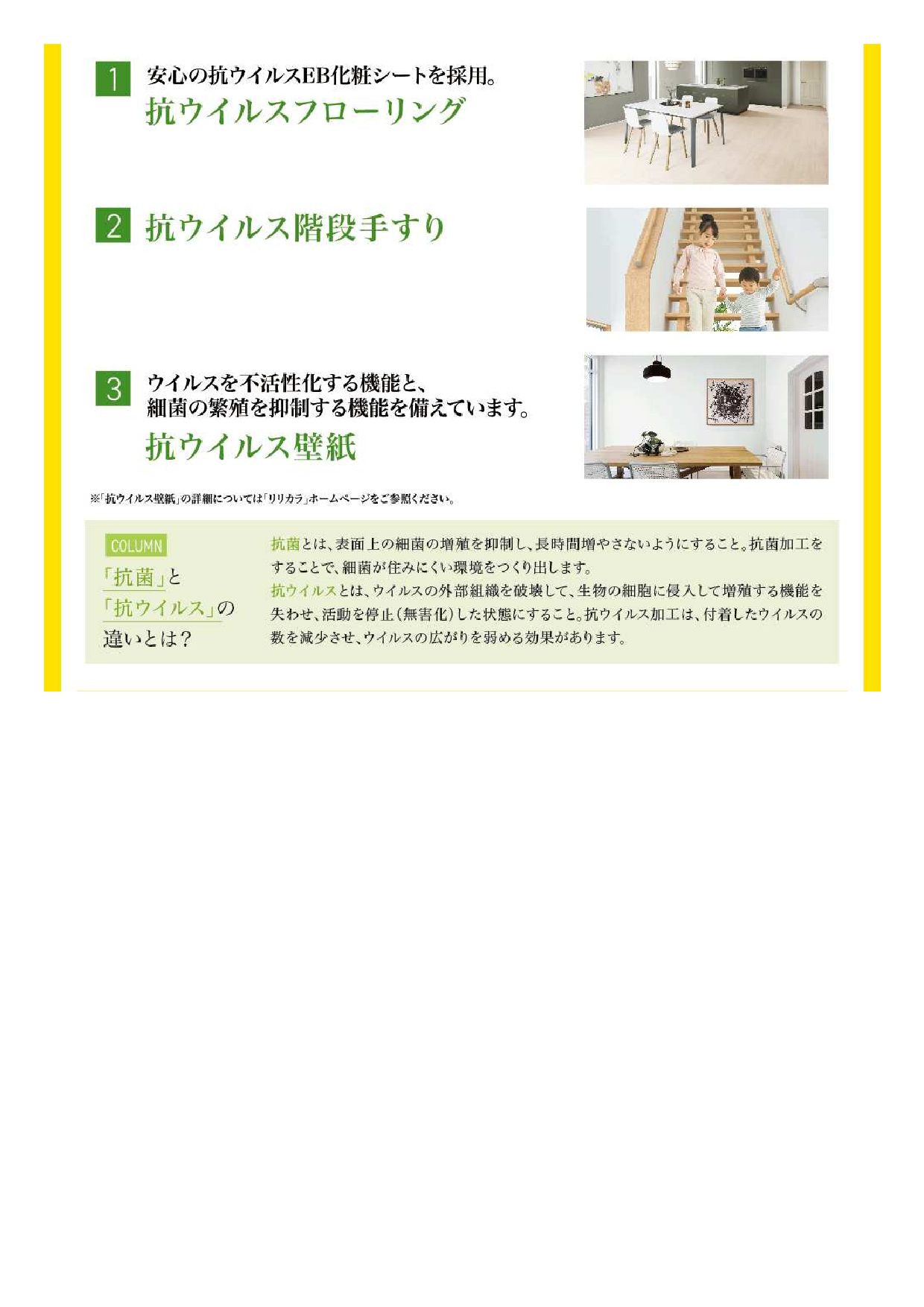 1 安心の抗ウイルスEB化粧シートを採用。
抗ウイルスフローリング

2 抗ウイルス階段手すり

3 ウイルスを不活性化する機能と、細菌の繁殖を抑制する機能を備えています。
抗ウイルス壁紙

※「抗ウイルス壁紙」の詳細については「リリカラ」ホームページをご参照ください。

COLUMN
「抗菌」と「抗ウイルス」の違いとは?

抗菌とは、表面上の細菌の増殖を抑制し、長時間増やさないようにすること。抗菌加工をすることで、細菌が住みにくい環境をつくり出します。
抗ウイルスとは、ウイルスの外部組織を破壊して、生物の細胞に侵入して増殖する機能を失わせ、活動を停止(無害化)した状態にすること。抗ウイルス加工は、付着したウイルスの数を減少させ、ウイルスの広がりを弱める効果があります。