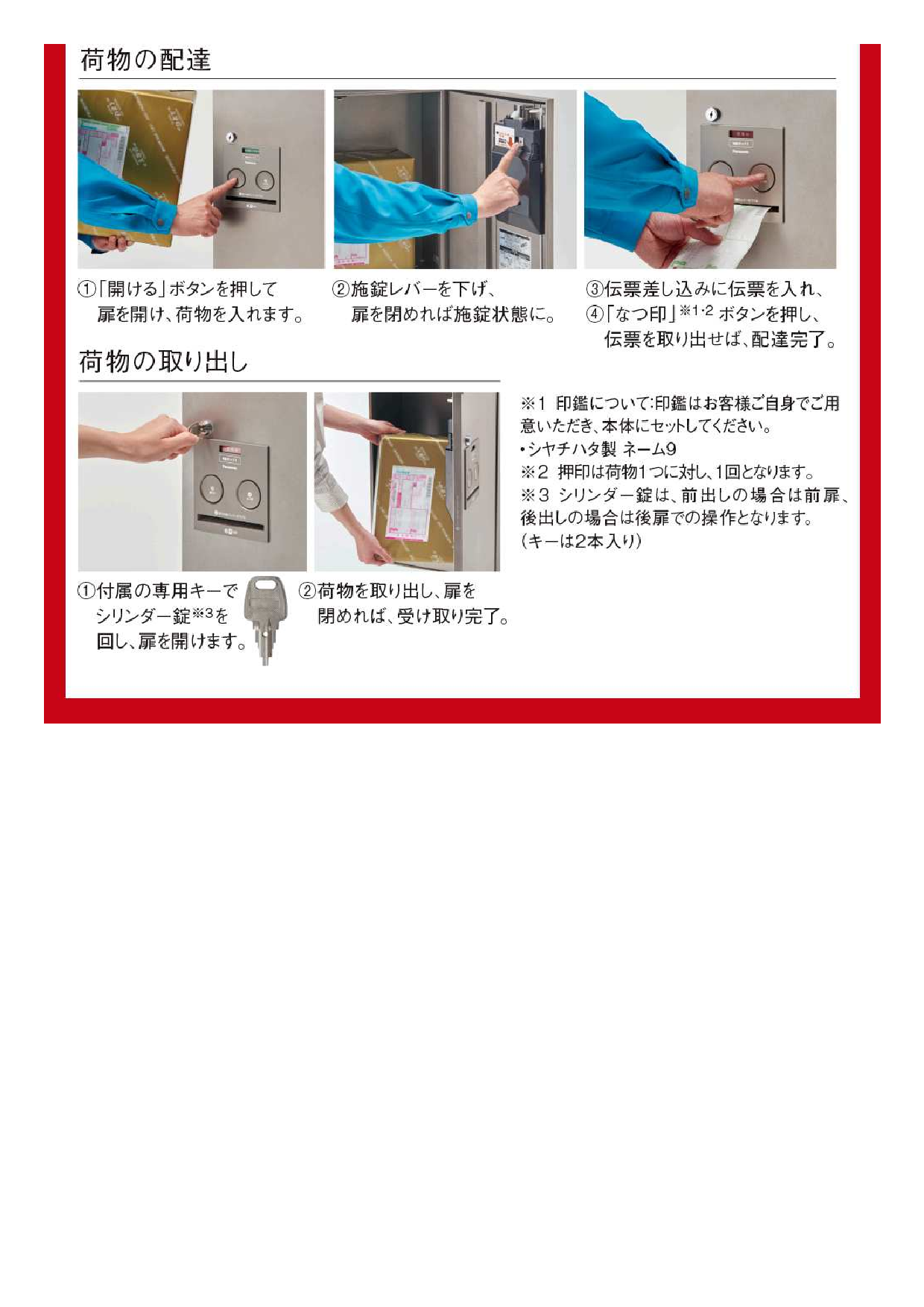 荷物の配達

①「開ける」ボタンを押して扉を開け、荷物を入れます。

②施錠レバーを下げ、扉を閉めれば施錠状態に。

③伝票差し込みに伝票を入れ、
④「なつ印」※1･2 ボタンを押し、伝票を取り出せば、配達完了。

荷物の取り出し

①付属の専用キーでシリンダー錠※3を回し、扉を開けます。

②荷物を取り出し、扉を閉めれば、受け取り完了。

※1 印鑑について:印鑑はお客様ご自身でご用意いただき、本体にセットしてください。
•シヤチハタ製 ネーム9
※2 押印は荷物1つに対し、1回となります。
※3 シリンダー錠は、前出しの場合は前扉、後出しの場合は後扉での操作となります。
(キーは2本入り)